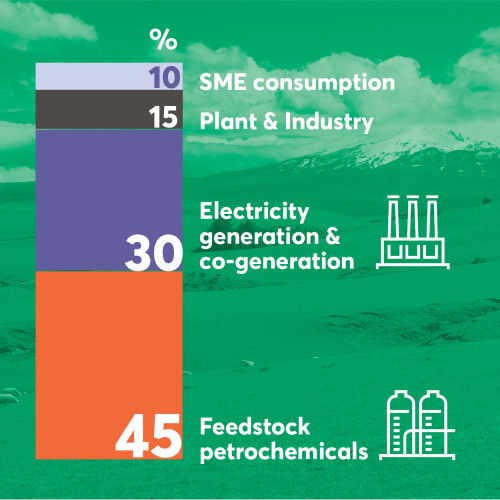 %

10 SME consumption

15 Plant & Industry

30 Electricity generation & co-generation

45 Feedstock petrochemicals