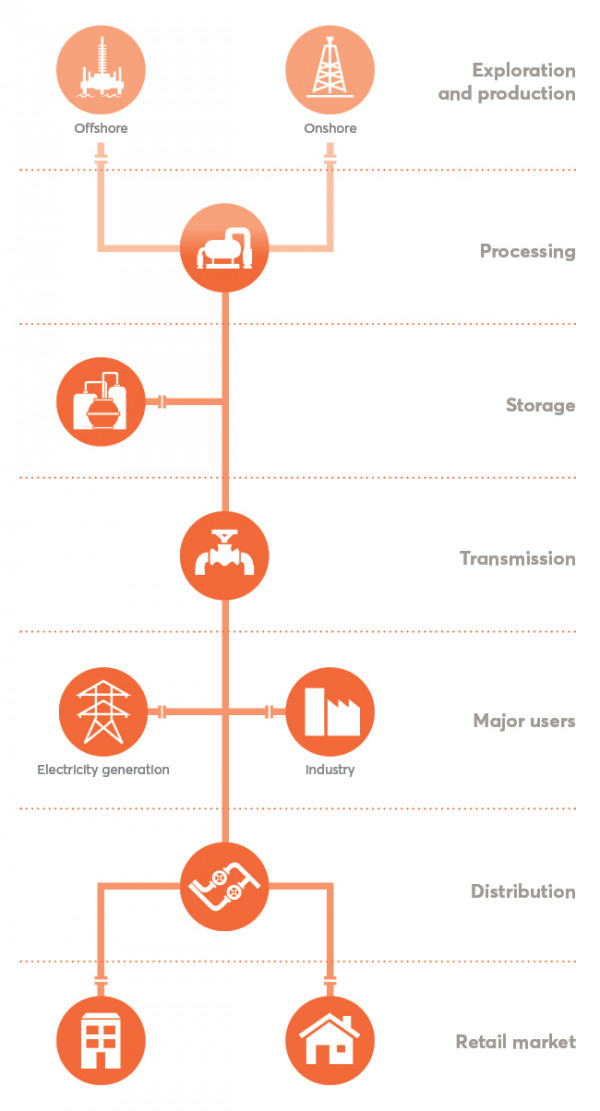 Offshore

Onshore

Exploration and production

Processing

Storage

Transmission

Electricity generation

Industry

Major users

Distribution

Retail market