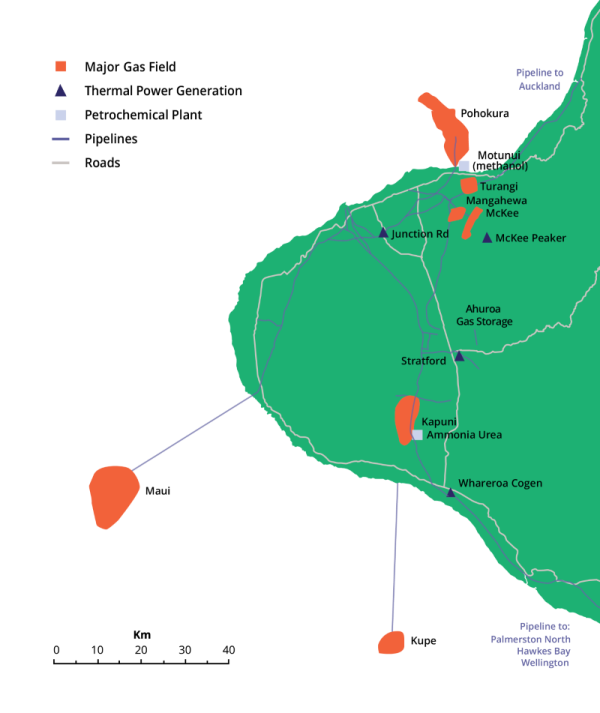 Major Gas Field
Thermal Power Generation
Petrochemical Plant
Pipelines
Roads

Pipeline to Auckland

Pohokura
Motunui (methanol)
Turangi
Mangahewa
McKee
Junction Rd
McKee Peaker
Ahuroa Gas Storage
Stratford
Kapuni
Ammonia Urea
Whareroa Cogen
Maui
Kupe

Pipeline to: Palmerston North Hawkes Bay Wellington

Km
0 10 20 30 40